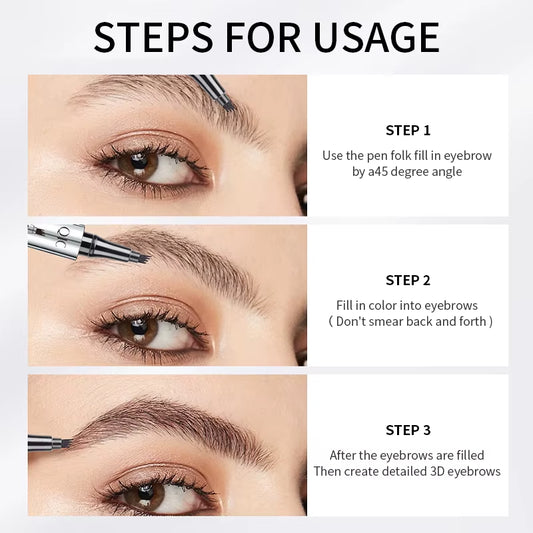 STEPS FOR USAGE

STEP 1

Use the pen folk fill in eyebrow by a45 degree angle

STEP 2

Fill in color into eyebrows ( Don't smear back and forth )

STEP 3

After the eyebrows are filled Then create detailed 3D eyebrows