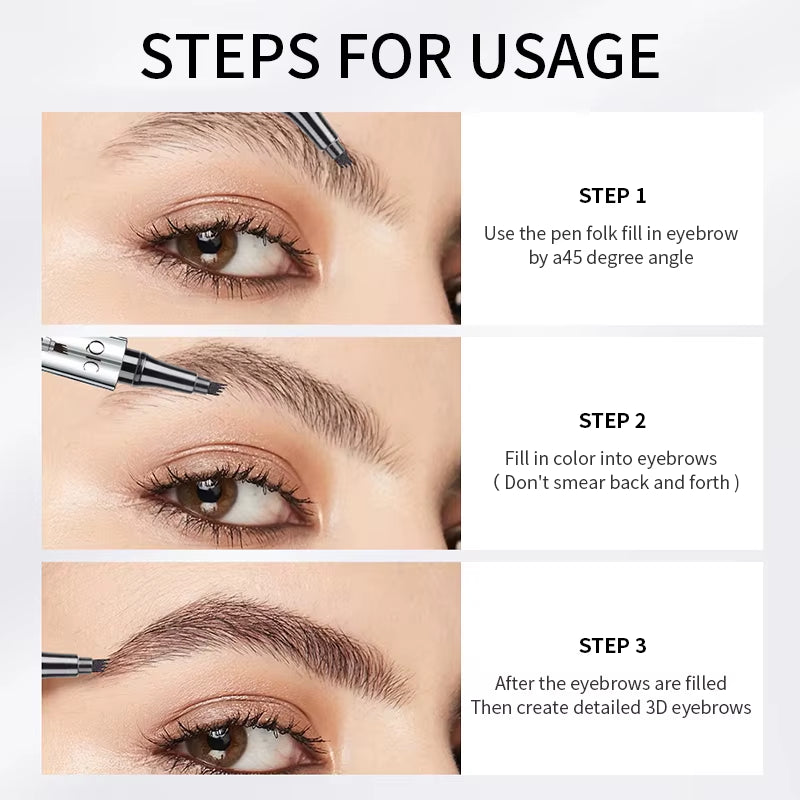 STEPS FOR USAGE

STEP 1

Use the pen folk fill in eyebrow by a45 degree angle

STEP 2

Fill in color into eyebrows ( Don't smear back and forth )

STEP 3

After the eyebrows are filled Then create detailed 3D eyebrows