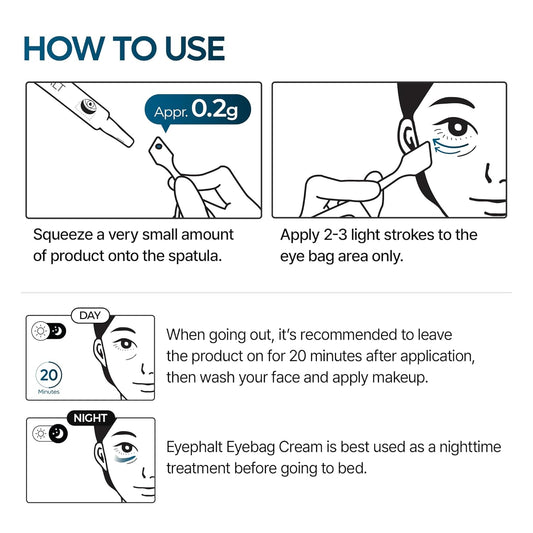 HOW TO USE

Appr. 0.2g

Squeeze a very small amount of product onto the spatula.

Apply 2-3 light strokes to the eye bag area only.

DAY

20 Minutes

When going out, it's recommended to leave the product on for 20 minutes after application, then wash your face and apply makeup.

NIGHT

Eyephalt Eyebag Cream is best used as a nighttime treatment before going to bed.